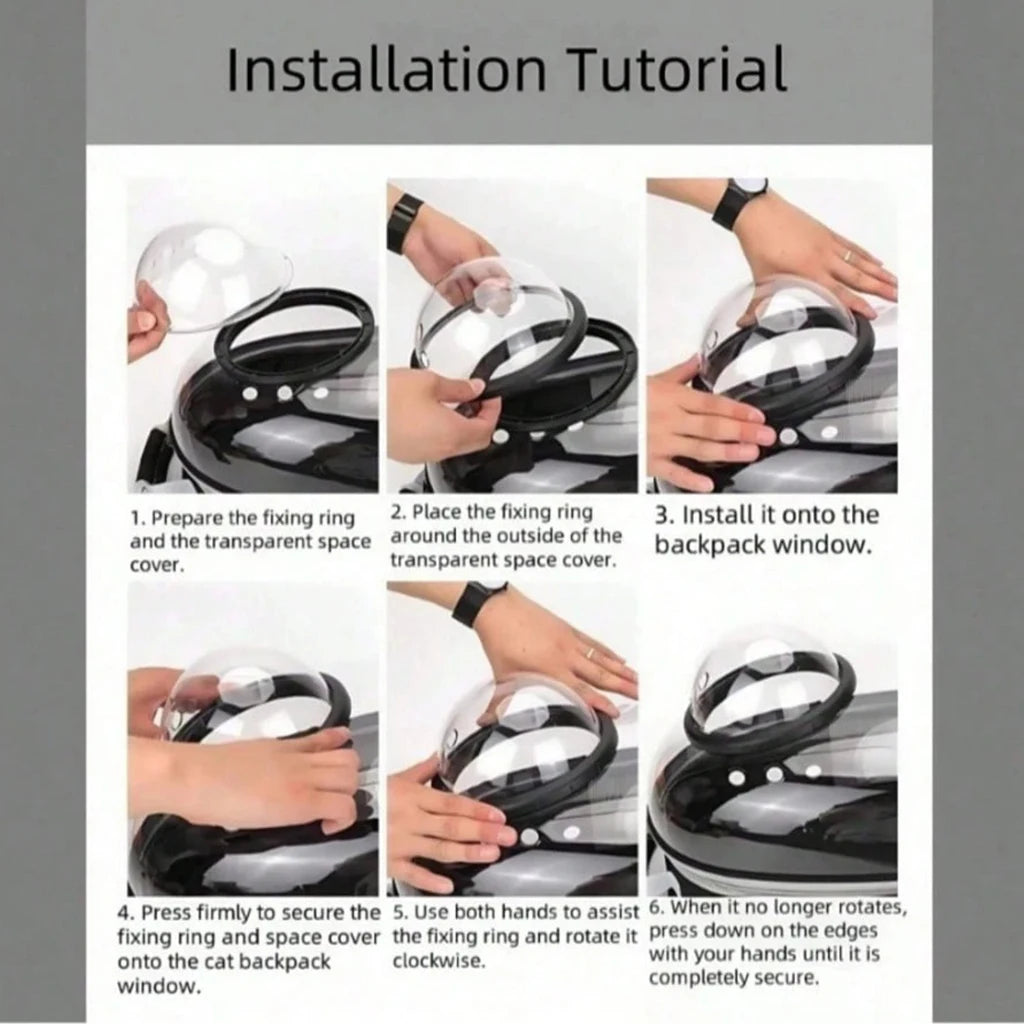 Installation Tutorial

1. Prepare the fixing ring and the transparent space cover.

2. Place the fixing ring around the outside of the transparent space cover.

3. Install it onto the backpack window.

4. Press firmly to secure the fixing ring and space cover onto the cat backpack window.

5. Use both hands to assist the fixing ring and rotate it clockwise.

6. When it no longer rotates, press down on the edges with your hands until it is completely secure.